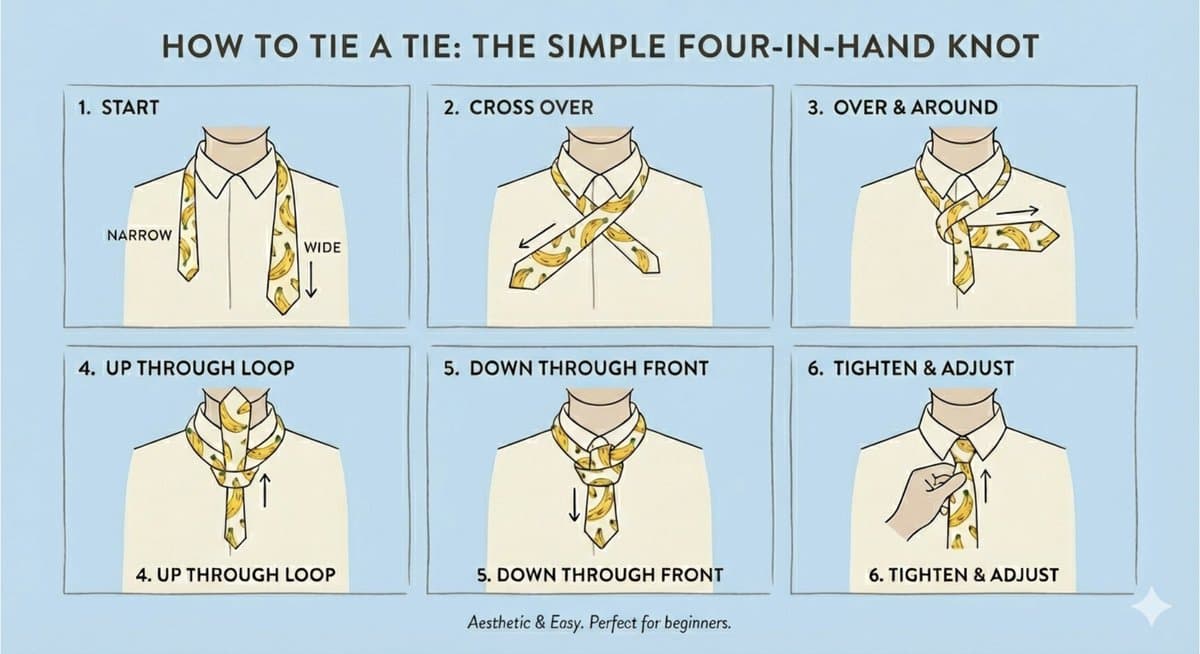 HOW TO TIE A TIE: THE SIMPLE FOUR-IN-HAND KNOT

1. START

NARROW

WIDE

2. CROSS OVER

3. OVER & AROUND

4. UP THROUGH LOOP

4. UP THROUGH LOOP

5. DOWN THROUGH FRONT

5. DOWN THROUGH FRONT

6. TIGHTEN & ADJUST

6. TIGHTEN & ADJUST

Aesthetic & Easy. Perfect for beginners.